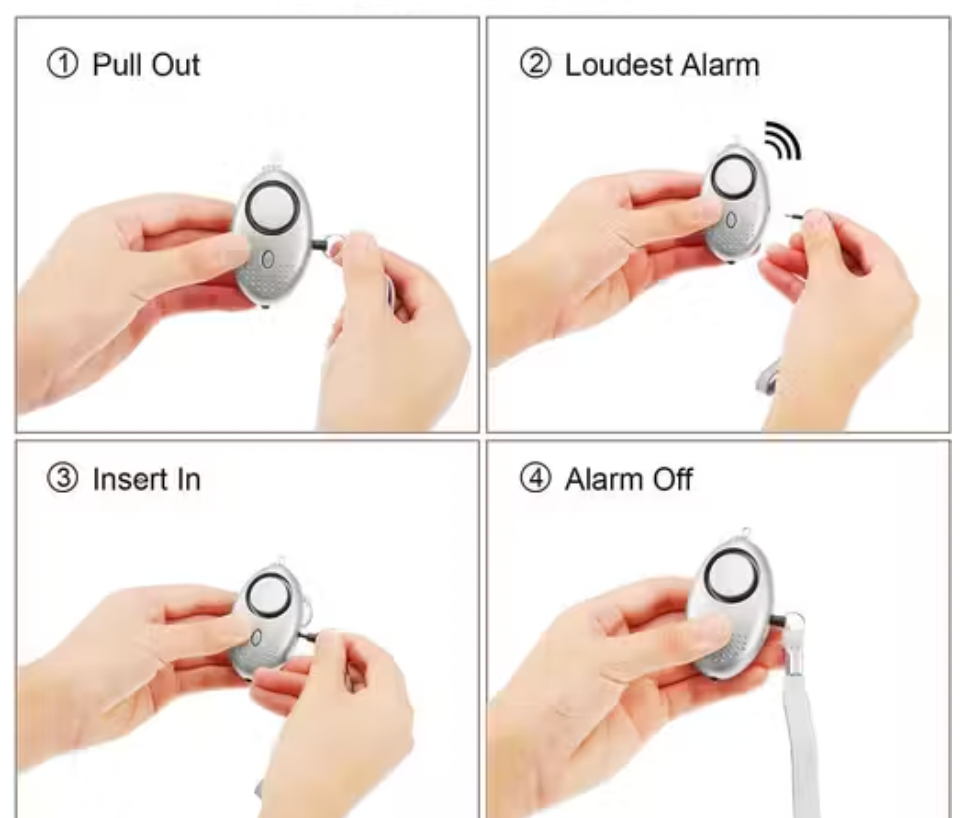 ① Pull Out

② Loudest Alarm

③ Insert In

④ Alarm Off