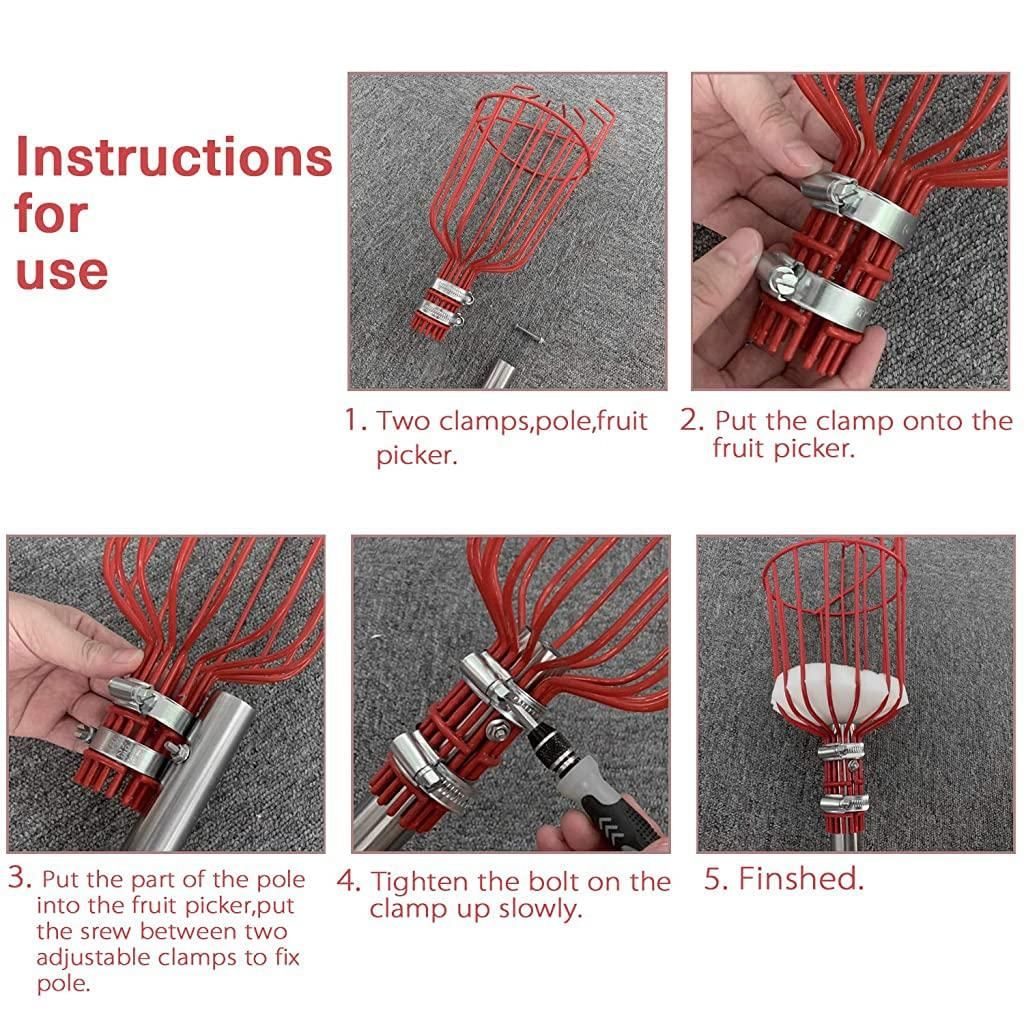 Instructions for use

1. Two clamps,pole,fruit picker.

2. Put the clamp onto the fruit picker.

3. Put the part of the pole into the fruit picker,put the srew between two adjustable clamps to fix pole.

4. Tighten the bolt on the clamp up slowly.

5. Finshed.